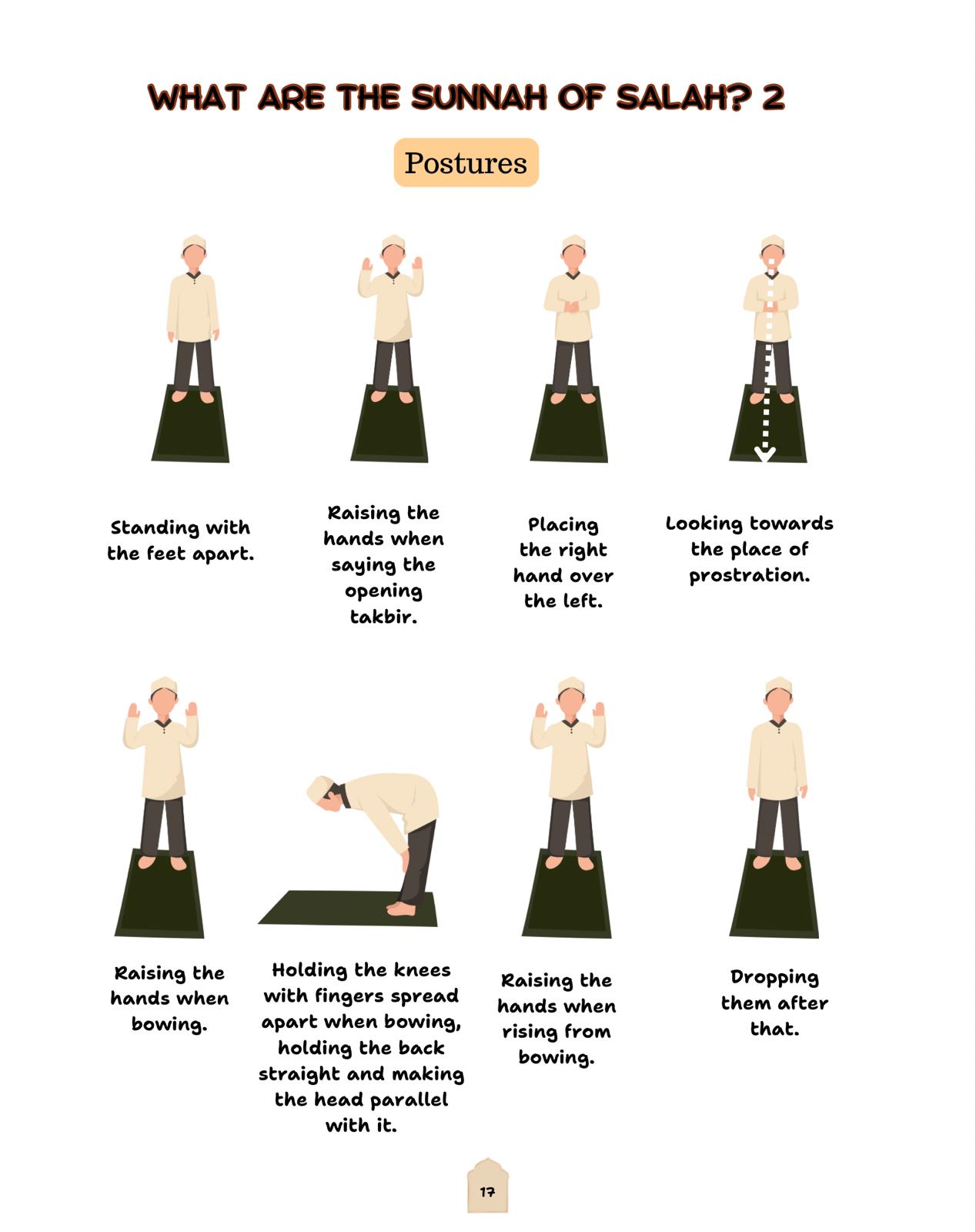 WHAT ARE THE SUNNAH OF SALAH? 2

Postures

Standing with the feet apart.

Raising the hands when saying the opening takbir.

Placing the right hand over the left.

Looking towards the place of prostration.

Raising the hands when bowing.

Holding the knees with fingers spread apart when bowing, holding the back straight and making the head parallel with it.

Raising the hands when rising from bowing.

Dropping them after that.

17